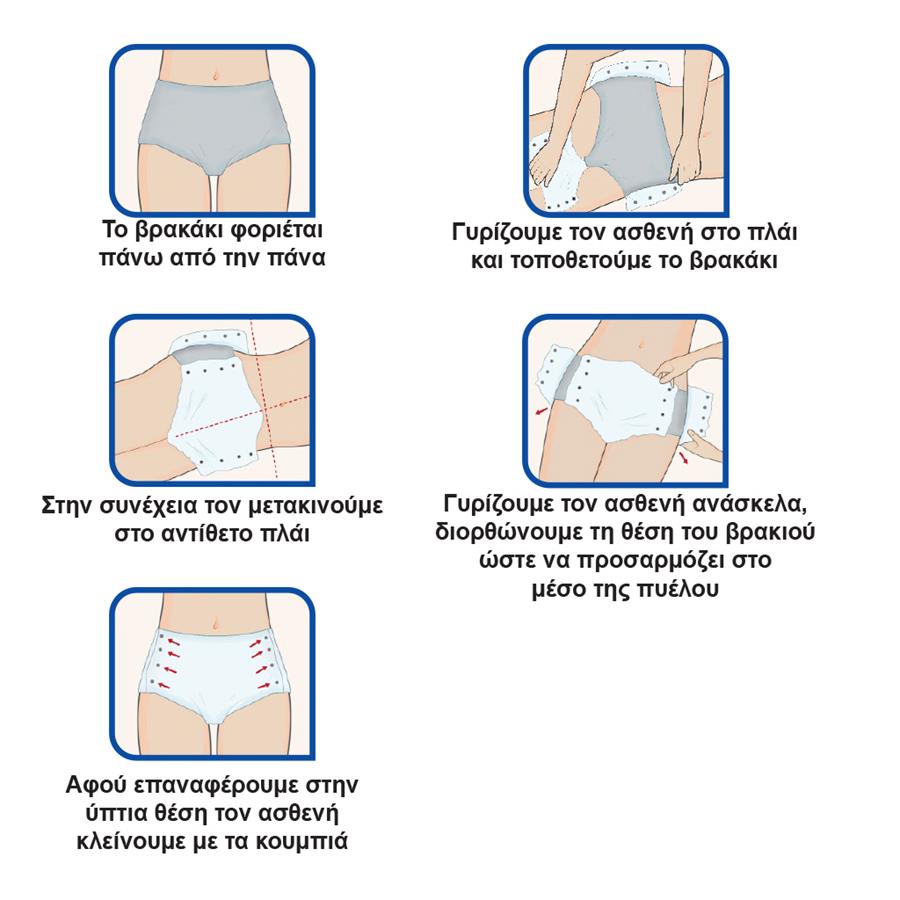 Το βρακάκι φοριέται πάνω από την πάνα

Γυρίζουμε τον ασθενή στο πλάι και τοποθετούμε το βρακάκι

Στην συνέχεια τον μετακινούμε στο αντίθετο πλάι

Γυρίζουμε τον ασθενή ανάσκελα, διορθώνουμε τη θέση του βρακιού ώστε να προσαρμόζει στο μέσο της πυέλου

Αφού επαναφέρουμε στην ύπτια θέση τον ασθενή κλείνουμε με τα κουμπιά